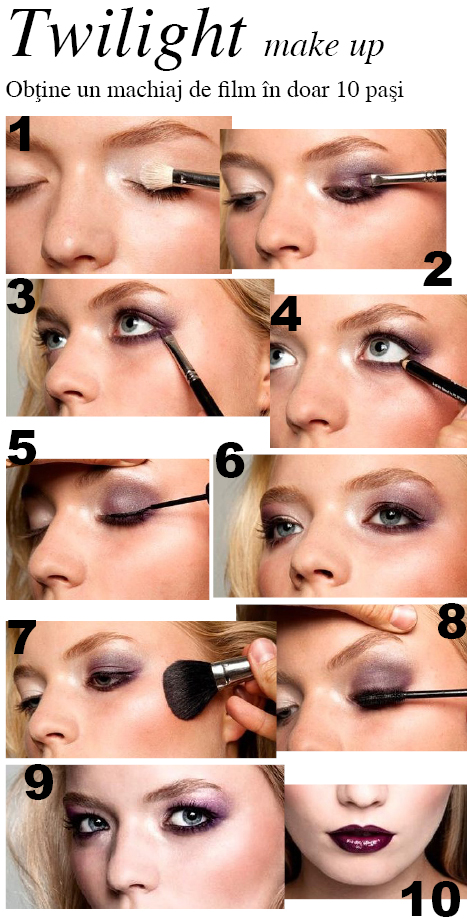 Twilight make up

Obţine un machiaj de film în doar 10 paşi

1

2

3

4

5

6

7

8

9

10